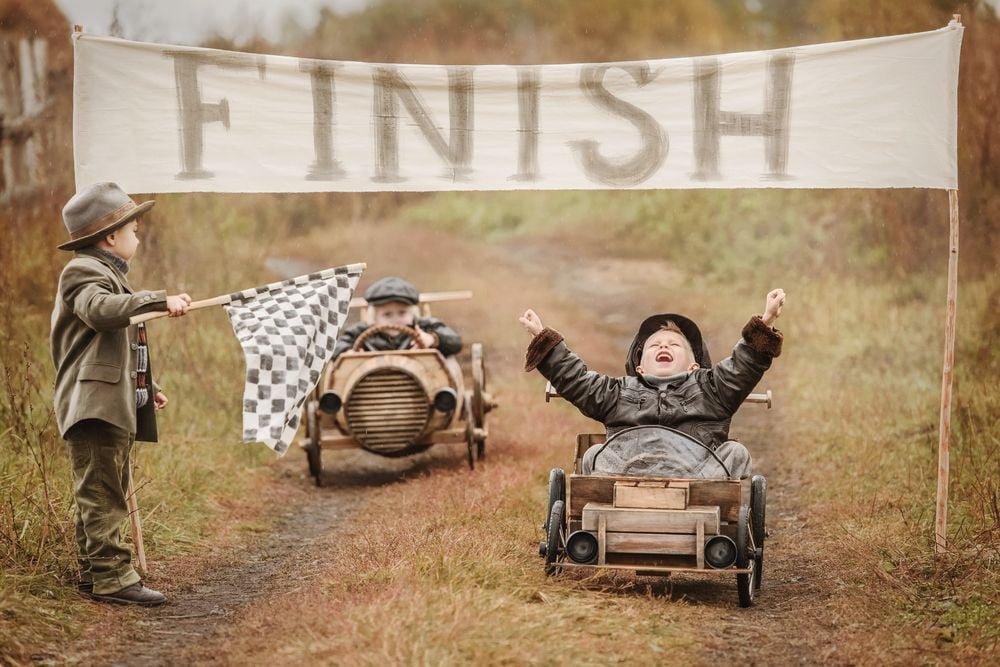 FINISH